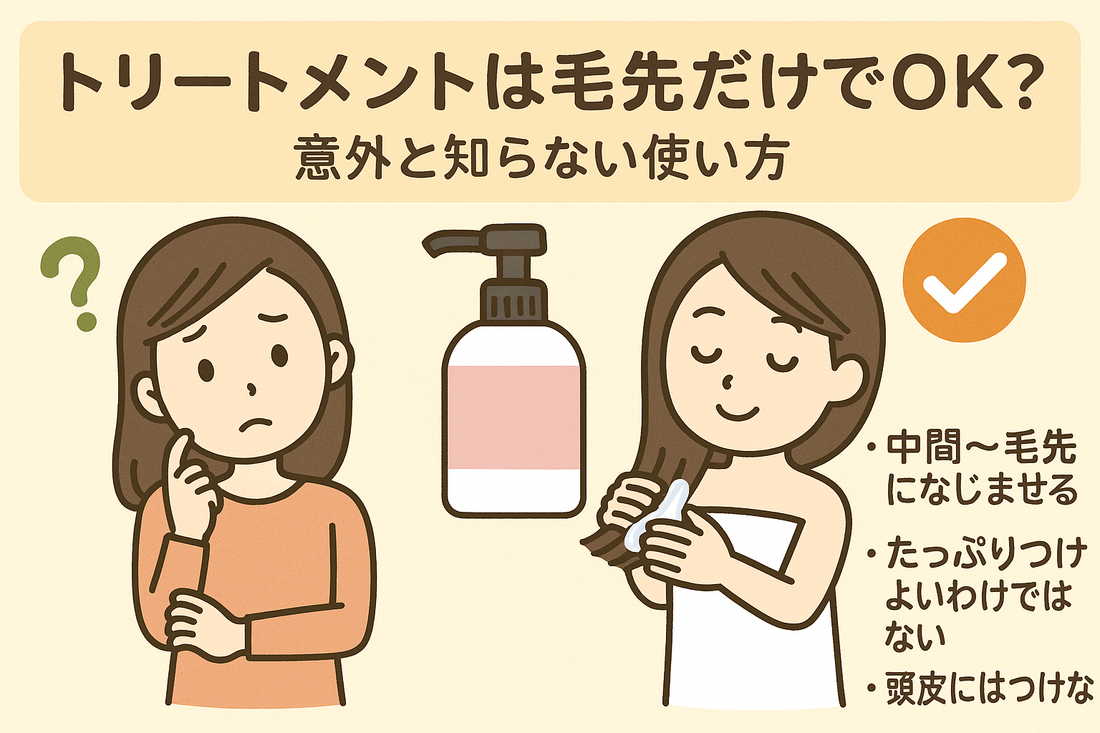 トリートメントは毛先だけでOK?
意外と知らない使い方

?

・中間〜毛先になじませる

・たっぷりつけよいわけではない

・頭皮にはつけな